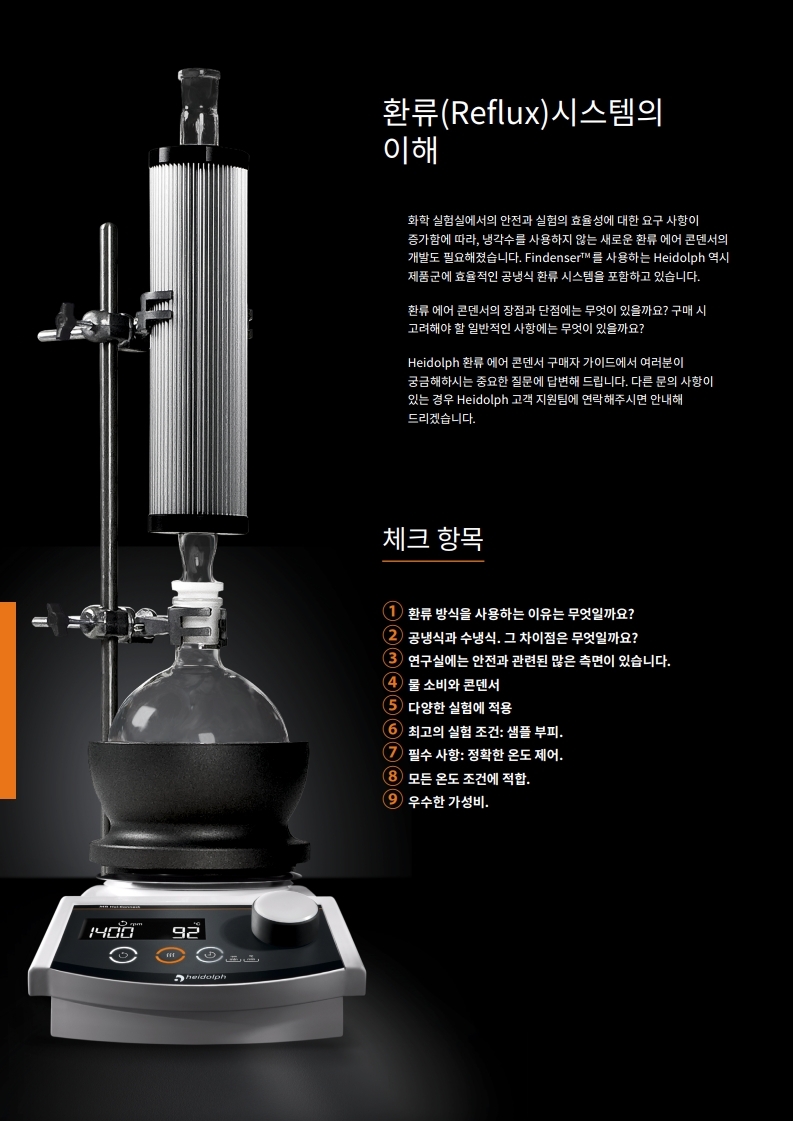 환류(Reflux)시스템의 이해

화학 실험실에서의 안전과 실험의 효율성에 대한 요구 사항이 증가함에 따라, 냉각수를 사용하지 않는 새로운 환류 에어 콘덴서의 개발도 필요해졌습니다. Findenser™를 사용하는 Heidolph 역시 제품군에 효율적인 공냉식 환류 시스템을 포함하고 있습니다.

환류 에어 콘덴서의 장점과 단점에는 무엇이 있을까요? 구매 시 고려해야 할 일반적인 사항에는 무엇이 있을까요?

Heidolph 환류 에어 콘덴서 구매자 가이드에서 여러분이 궁금해하시는 중요한 질문에 답변해 드립니다. 다른 문의 사항이 있는 경우 Heidolph 고객 지원팀에 연락해주시면 안내해 드리겠습니다.

체크 항목

1 환류 방식을 사용하는 이유는 무엇일까요?
2 공냉식과 수냉식. 그 차이점은 무엇일까요?
3 연구실에는 안전과 관련된 많은 측면이 있습니다.
4 물 소비와 콘덴서
5 다양한 실험에 적용
6 최고의 실험 조건: 샘플 부피.
7 필수 사항: 정확한 온도 제어.
8 모든 온도 조건에 적합.
9 우수한 가성비.

1400 rpm 92 °C
heidolph